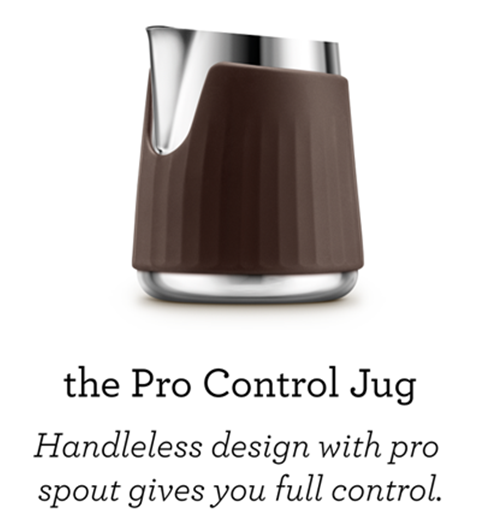 the Pro Control Jug

Handleless design with pro spout gives you full control.